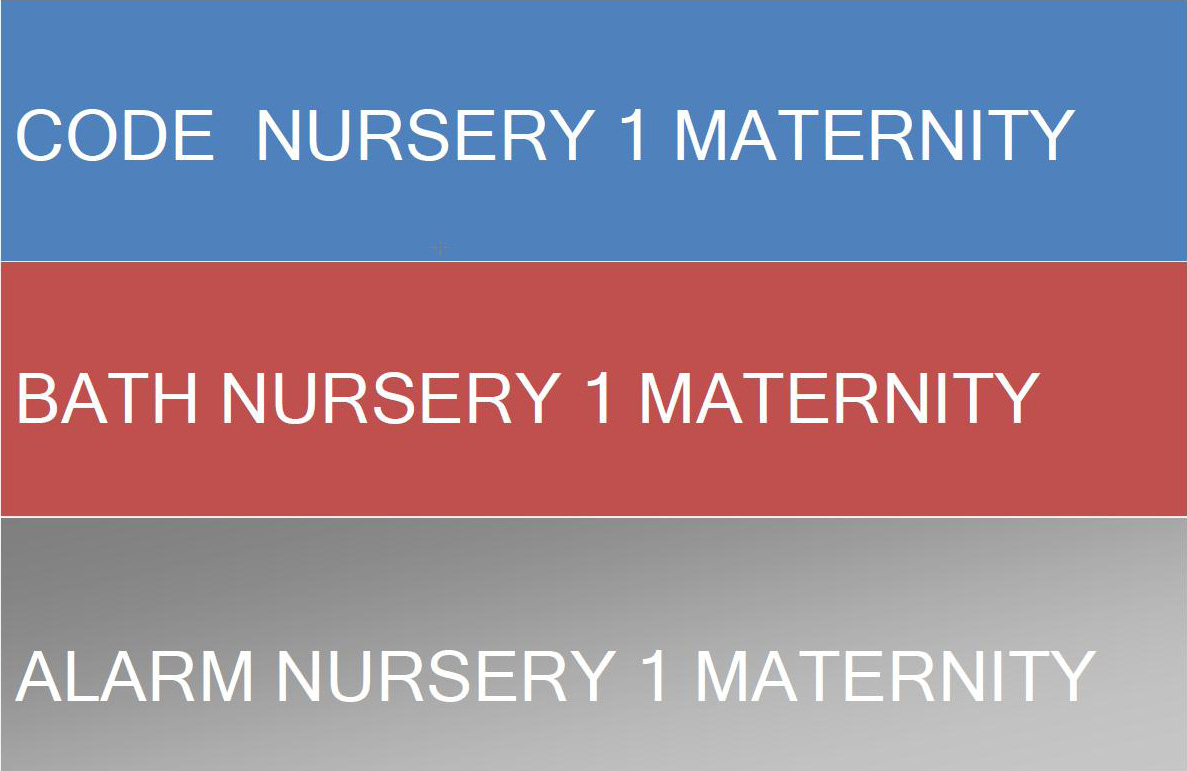 CODE NURSERY 1 MATERNITY

BATH NURSERY 1 MATERNITY

ALARM NURSERY 1 MATERNITY